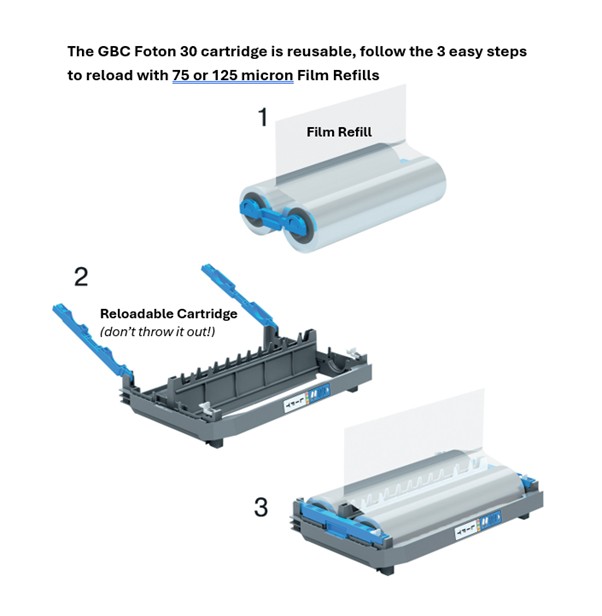 The GBC Foton 30 cartridge is reusable, follow the 3 easy steps to reload with 75 or 125 micron Film Refills

1

Film Refill

2

Reloadable Cartridge
(don't throw it out!)

3